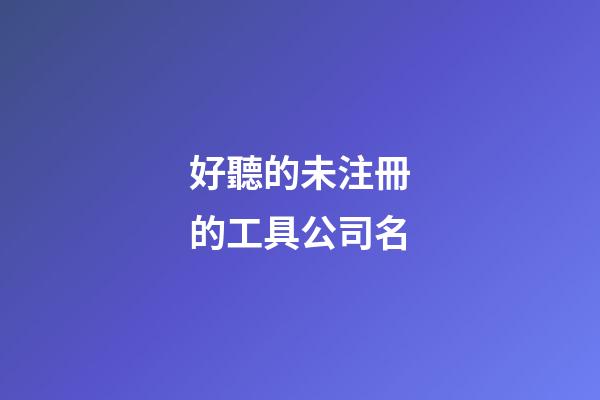 好聽的未注冊的工具公司名