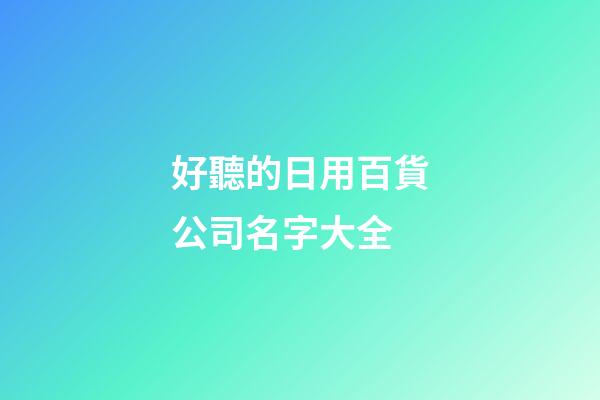 好聽的日用百貨公司名字大全