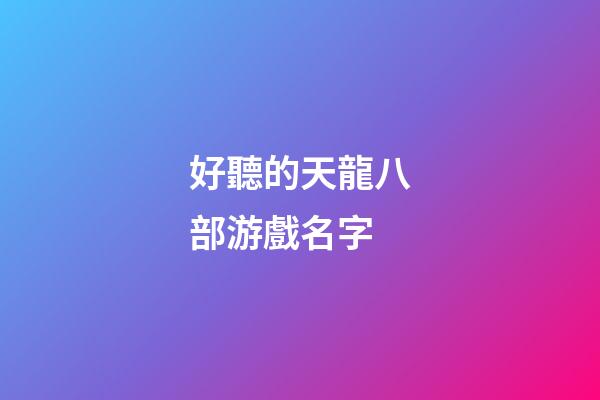 好聽的天龍八部游戲名字