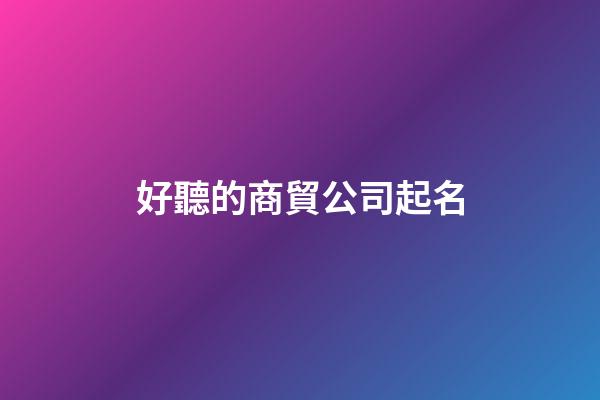 好聽的商貿公司起名