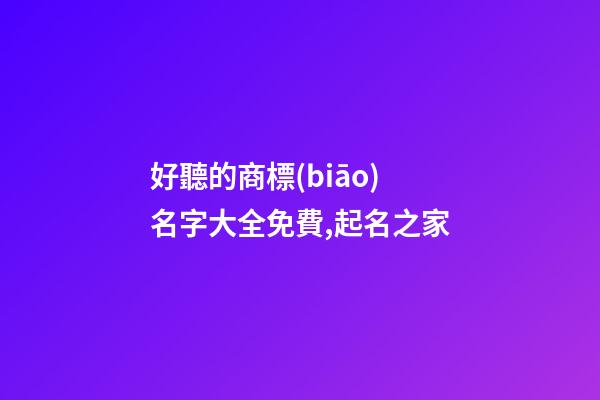 好聽的商標(biāo)名字大全免費,起名之家