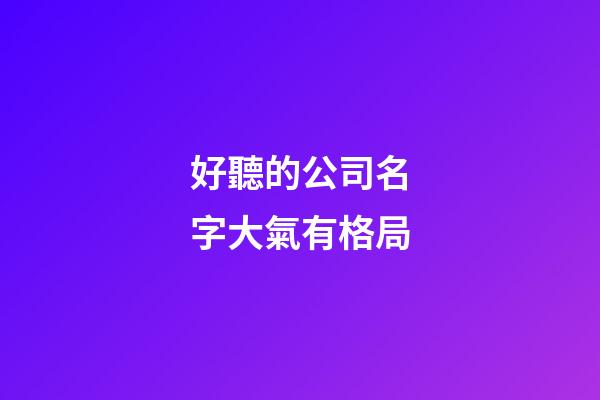 好聽的公司名字大氣有格局