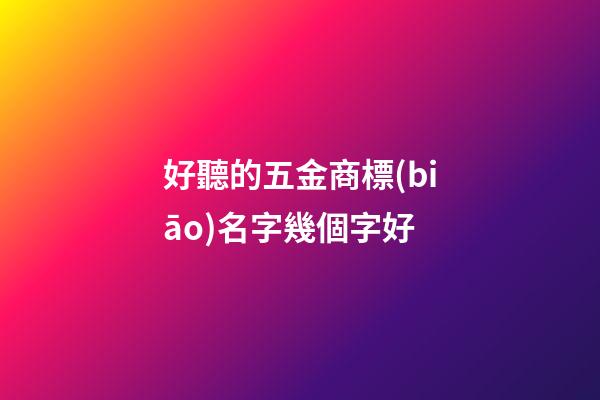 好聽的五金商標(biāo)名字幾個字好