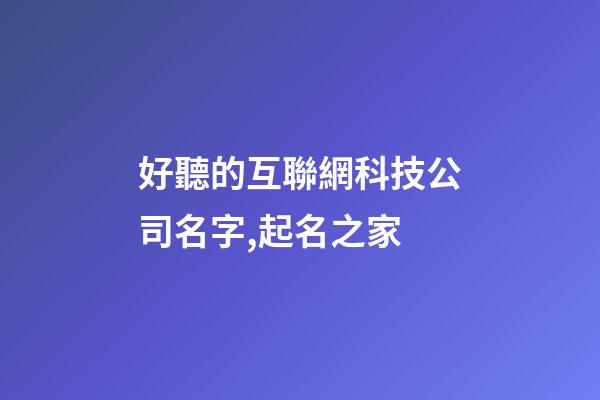 好聽的互聯網科技公司名字,起名之家