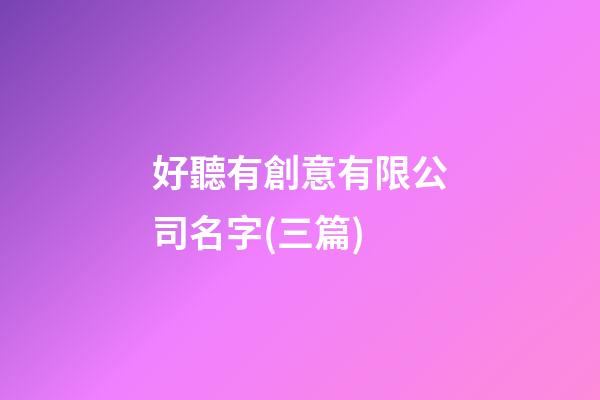 好聽有創意有限公司名字(三篇)