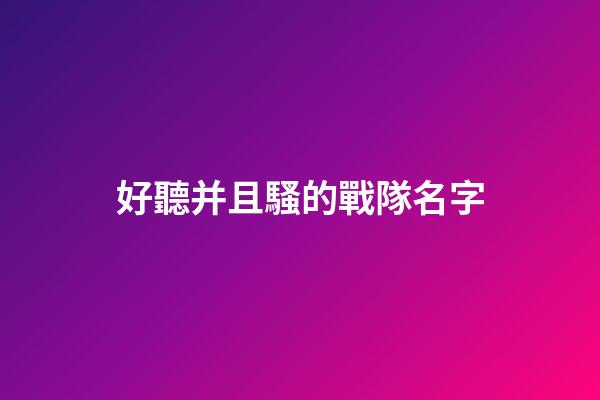 好聽并且騷的戰隊名字