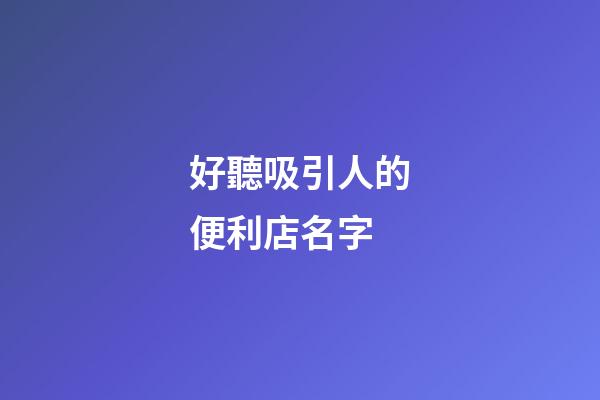 好聽吸引人的
便利店名字