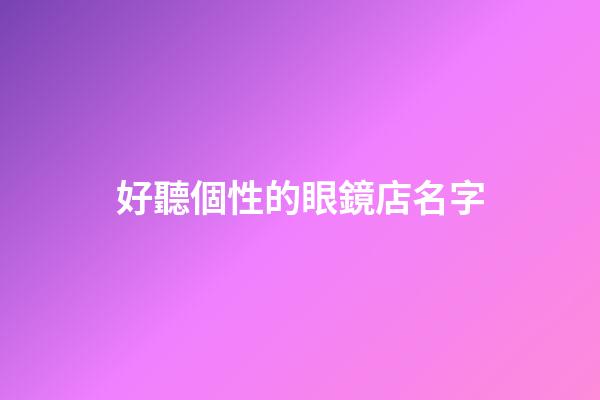 好聽個性的眼鏡店名字