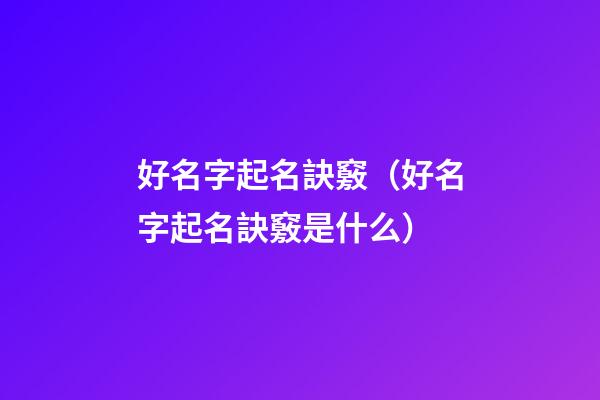 好名字起名訣竅（好名字起名訣竅是什么）