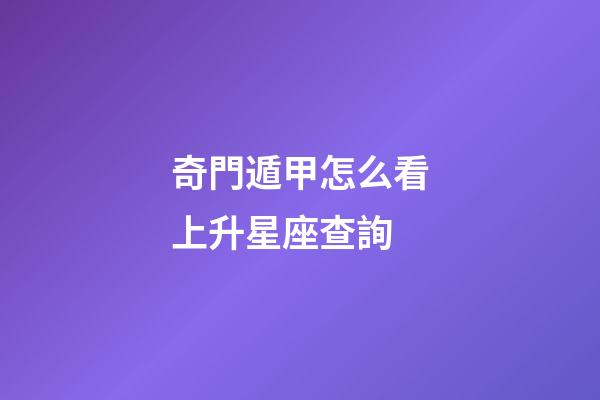 奇門遁甲怎么看
上升星座查詢