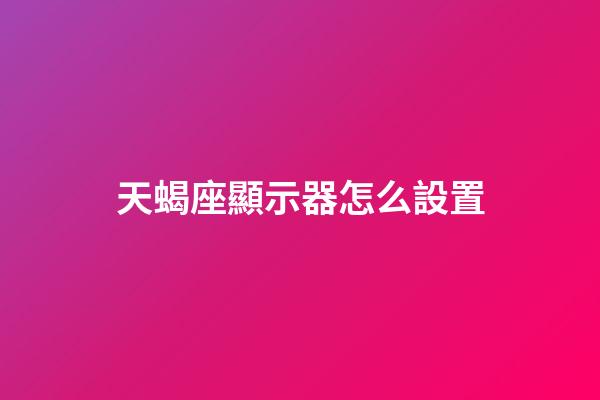 天蝎座顯示器怎么設置