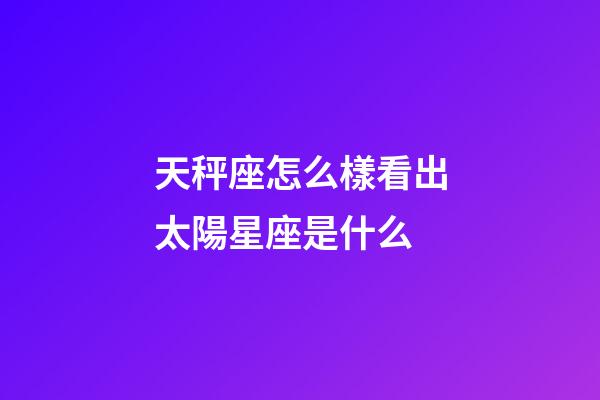 天秤座怎么樣看出太陽星座是什么