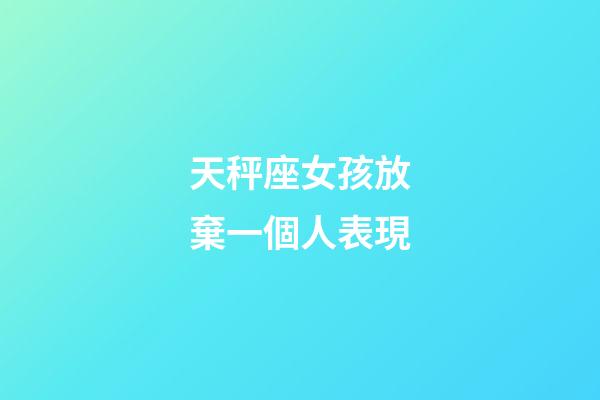 天秤座女孩放棄一個人表現