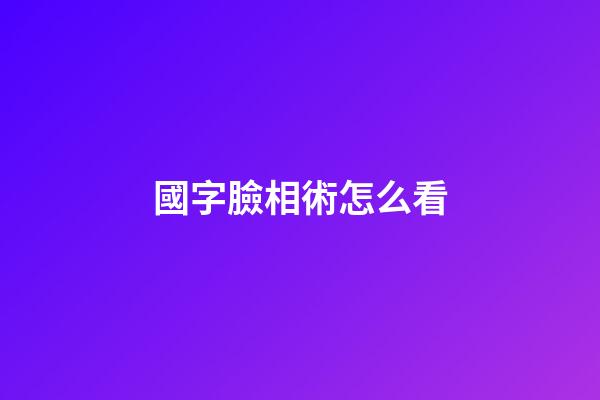 國字臉相術怎么看