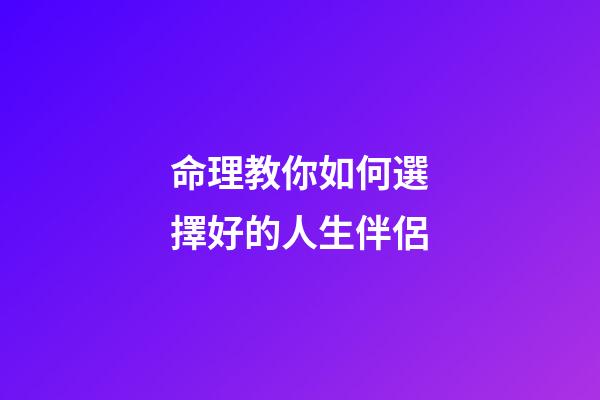 命理教你如何選擇好的人生伴侶