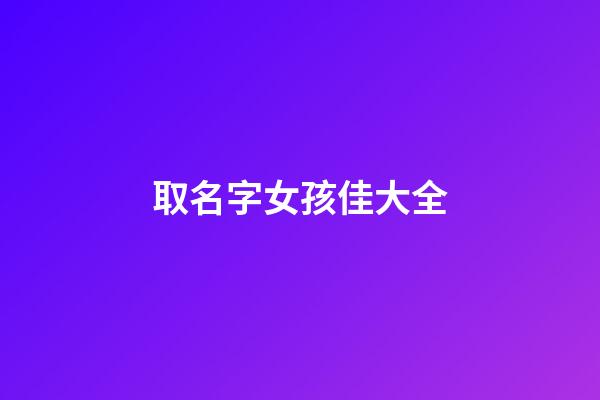 取名字女孩佳大全