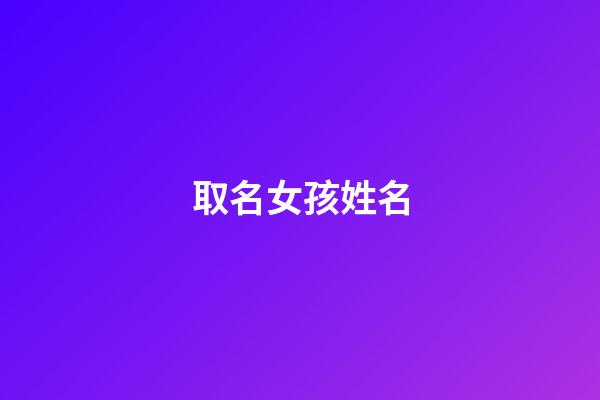 取名女孩姓名