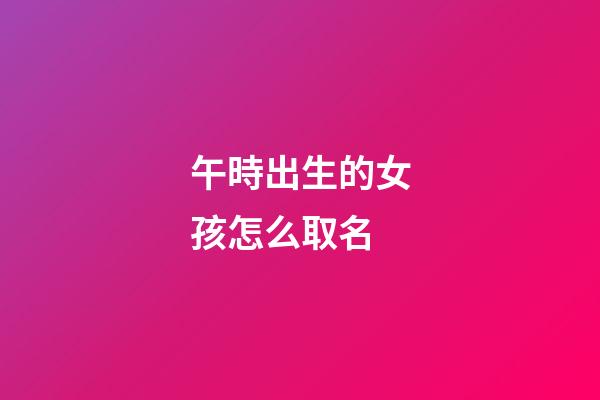 午時出生的女孩怎么取名