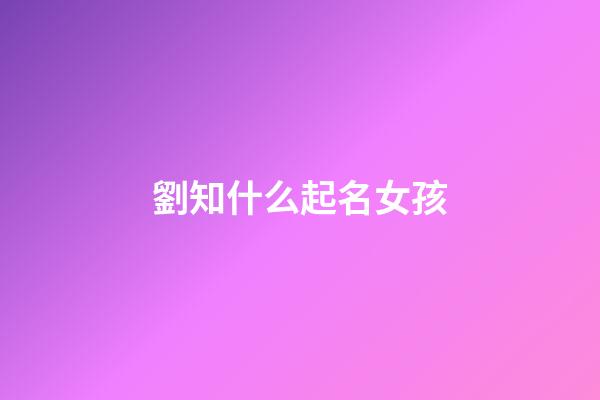 劉知什么起名女孩