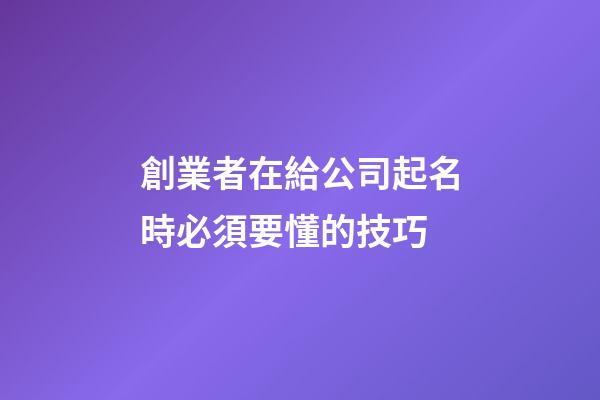 創業者在給公司起名時必須要懂的技巧