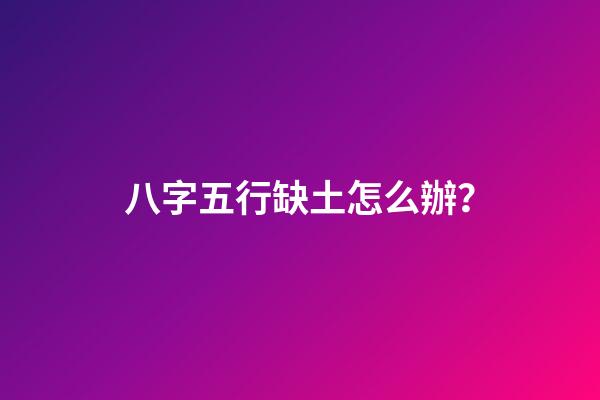 八字五行缺土怎么辦?