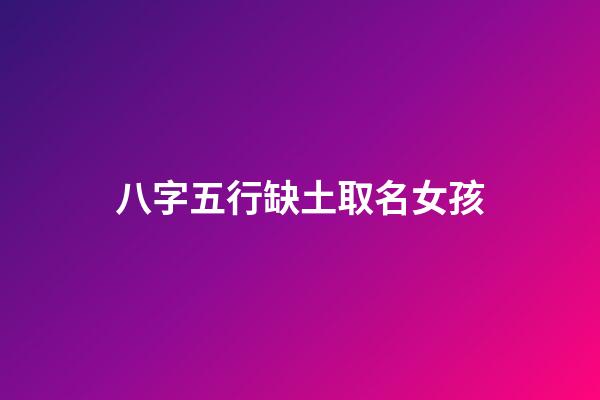 八字五行缺土取名女孩