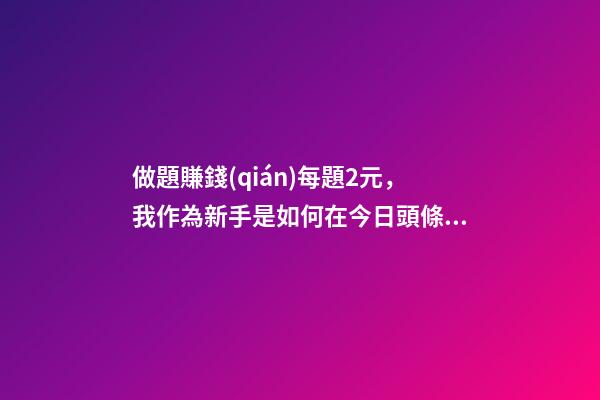 做題賺錢(qián)每題2元，
我作為新手是如何在今日頭條...