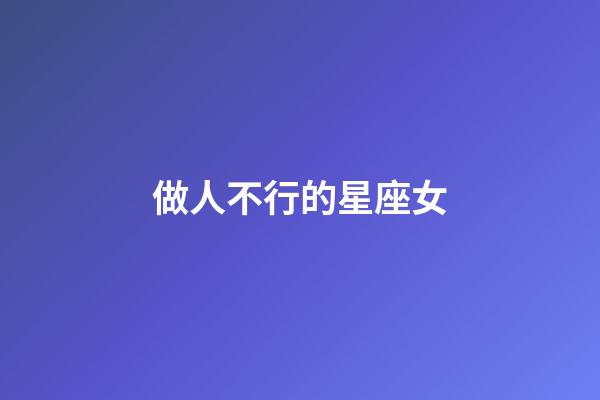 做人不行的星座女