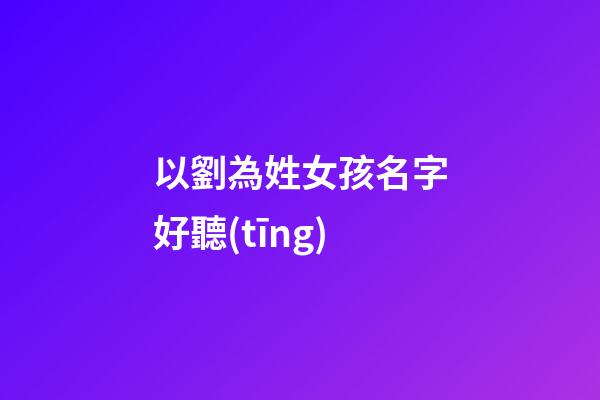 以劉為姓女孩名字好聽(tīng)