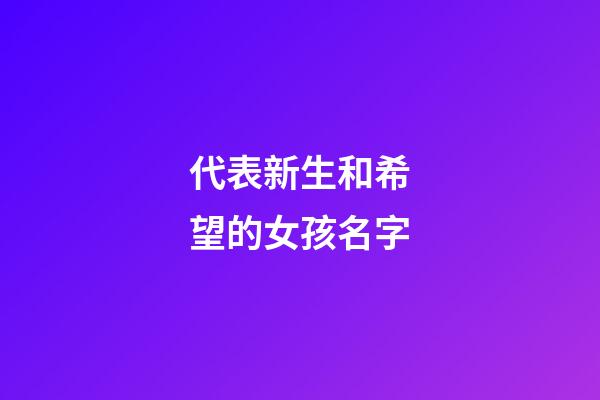 代表新生和希望的女孩名字