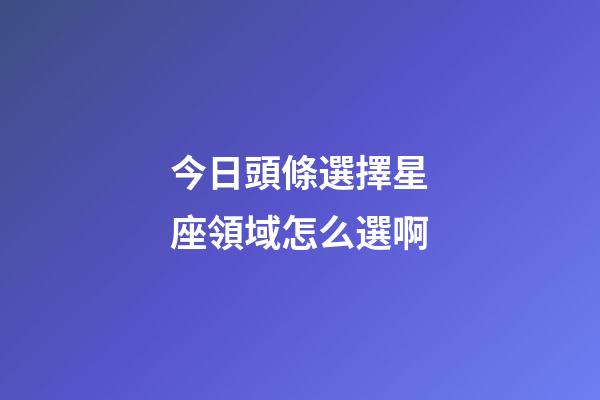 今日頭條選擇星座領域怎么選啊