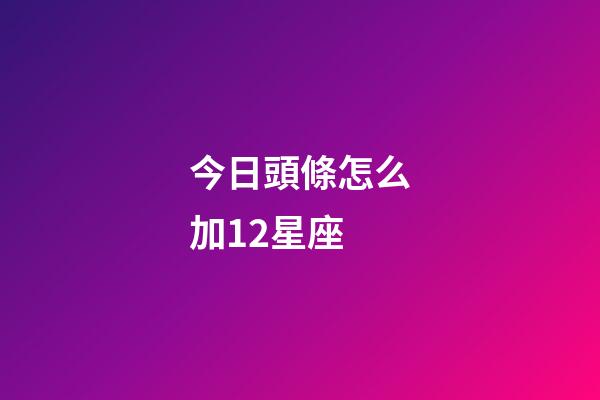 今日頭條怎么加12星座