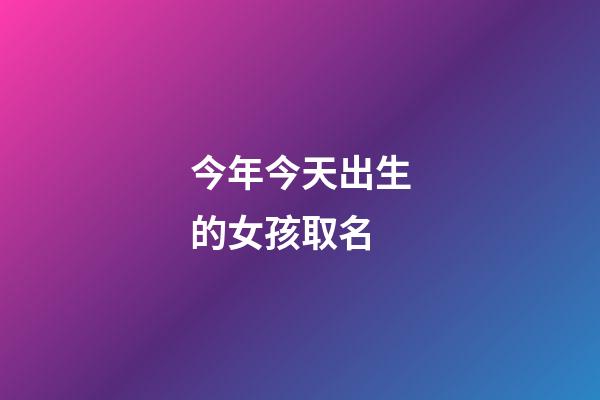 今年今天出生的女孩取名