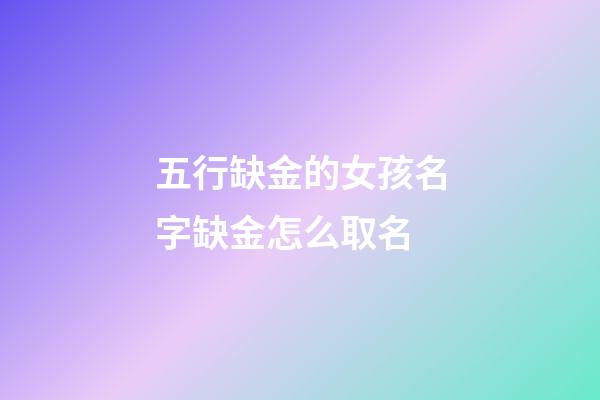 五行缺金的女孩名字缺金怎么取名