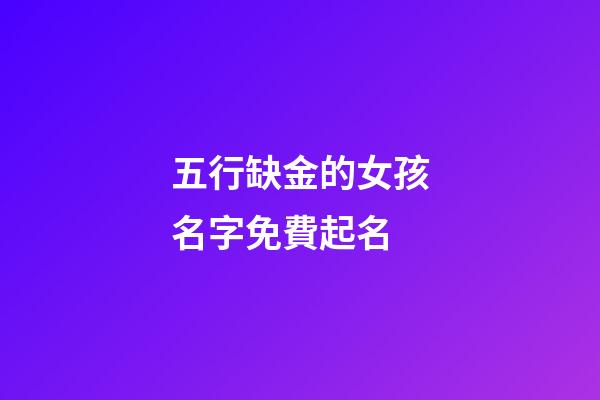 五行缺金的女孩名字免費起名