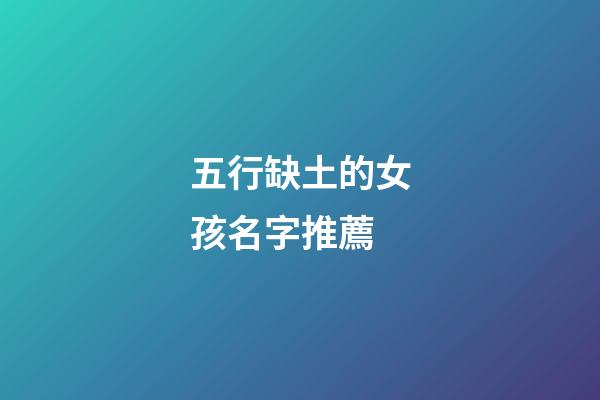 五行缺土的女孩名字推薦