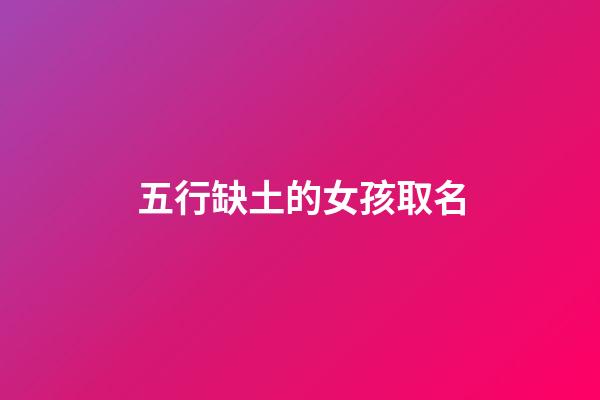 五行缺土的女孩取名