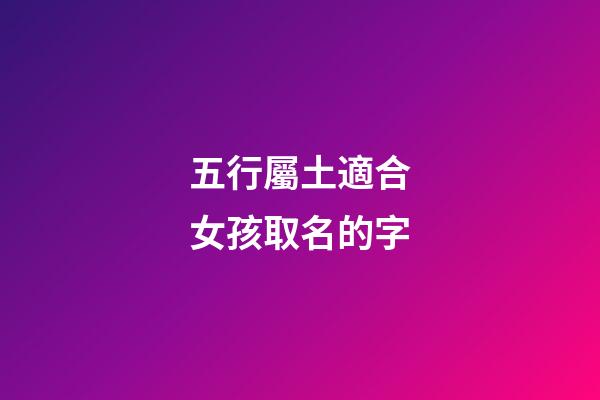 五行屬土適合
女孩取名的字