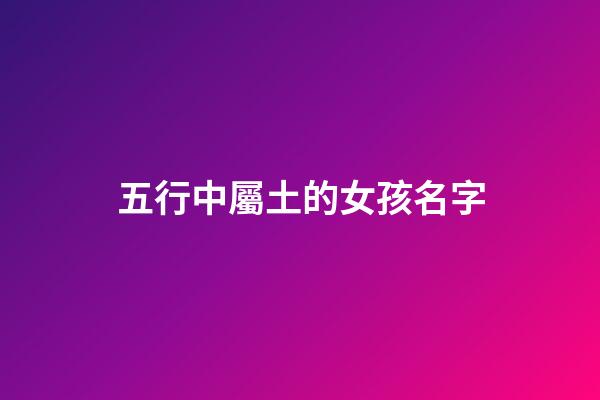 五行中屬土的女孩名字