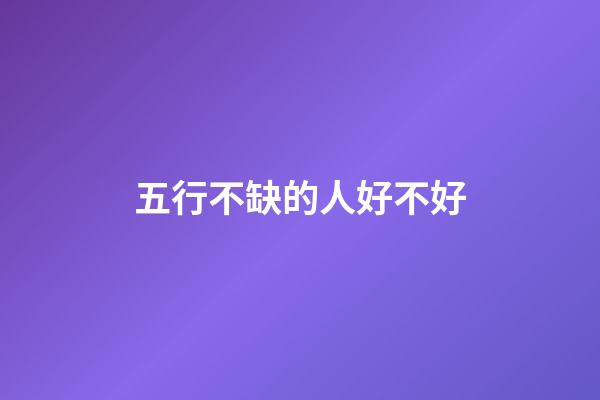 五行不缺的人好不好