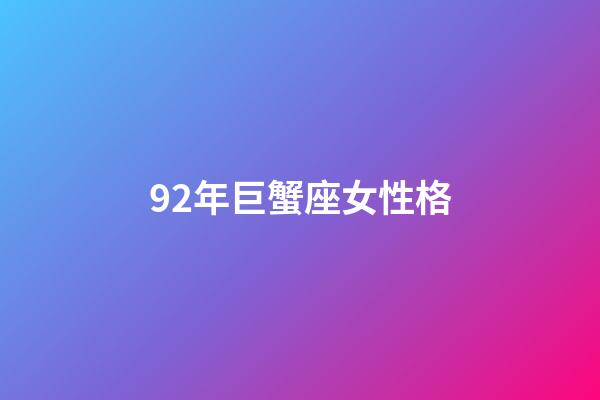 92年巨蟹座女性格