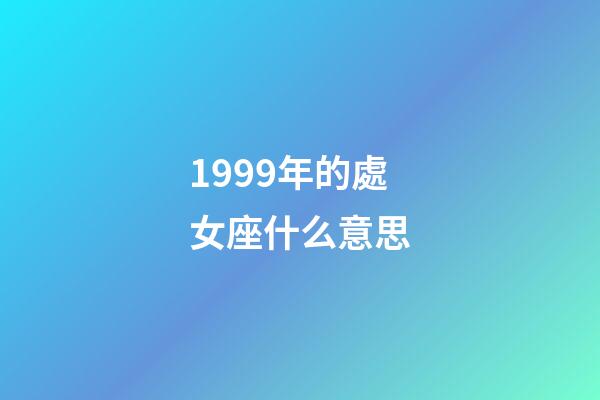 1999年的處女座什么意思