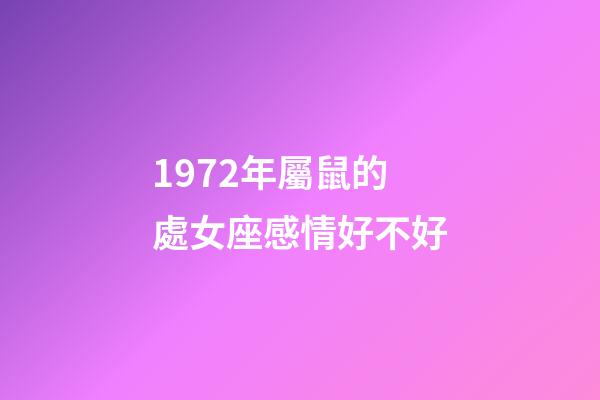 1972年屬鼠的
處女座感情好不好