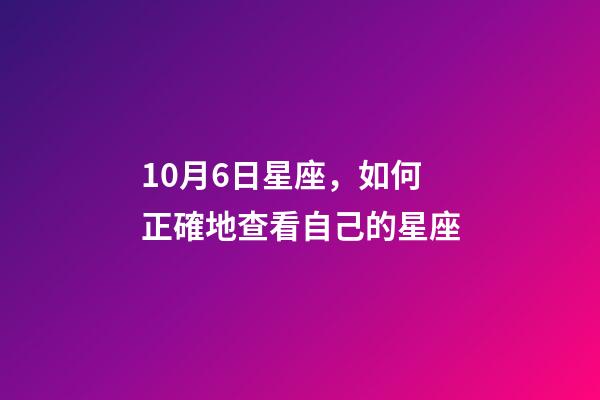 10月6日星座，如何正確地查看自己的星座