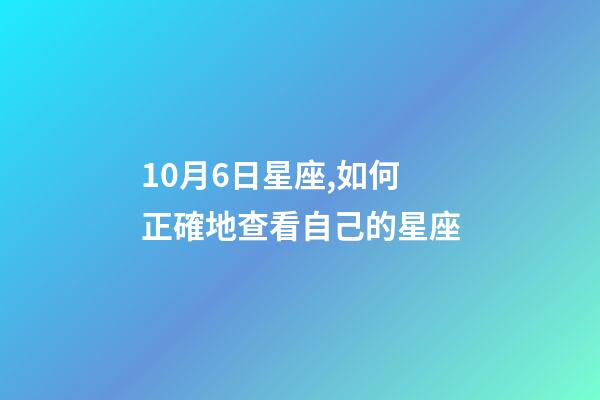 10月6日星座,如何正確地查看自己的星座